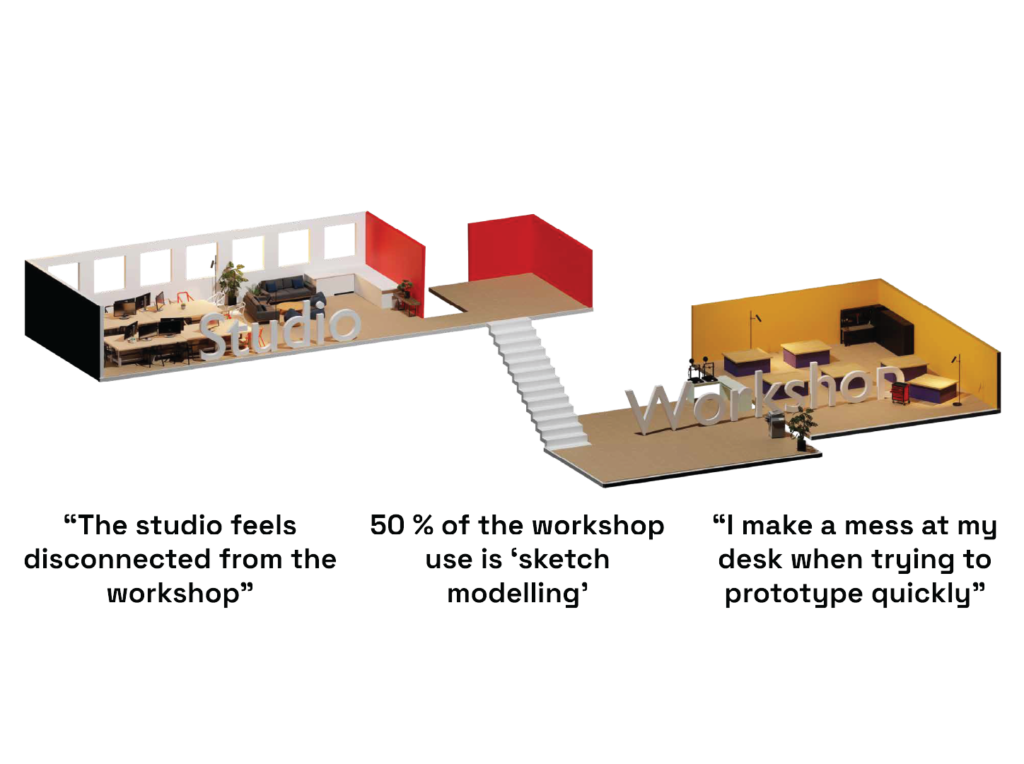 Studio

Workshop

“The studio feels disconnected from the workshop”

50 % of the workshop use is ‘sketch modelling’

“I make a mess at my desk when trying to prototype quickly”